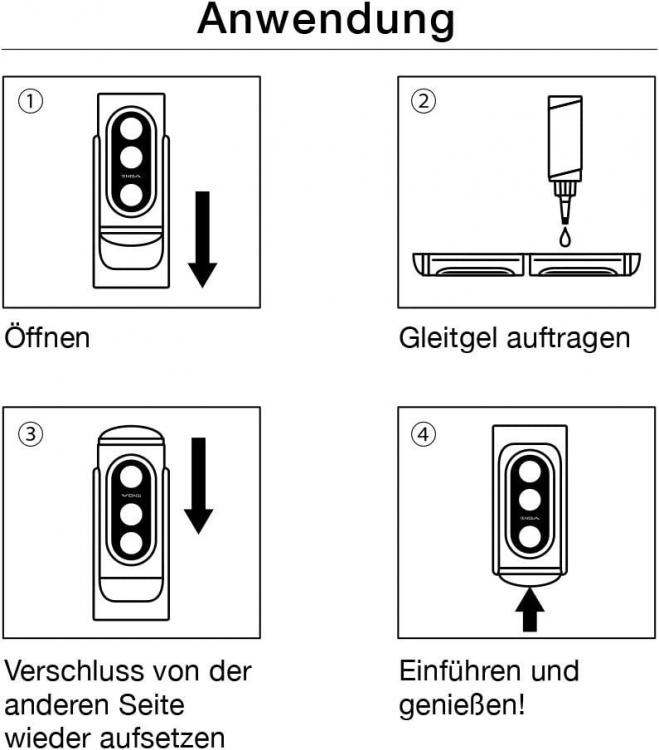 Anwendung

①

TENGA

Öffnen

②

Gleitgel auftragen

③

TENGA

Verschluss von der anderen Seite wieder aufsetzen

④

TENGA

Einführen und genießen!